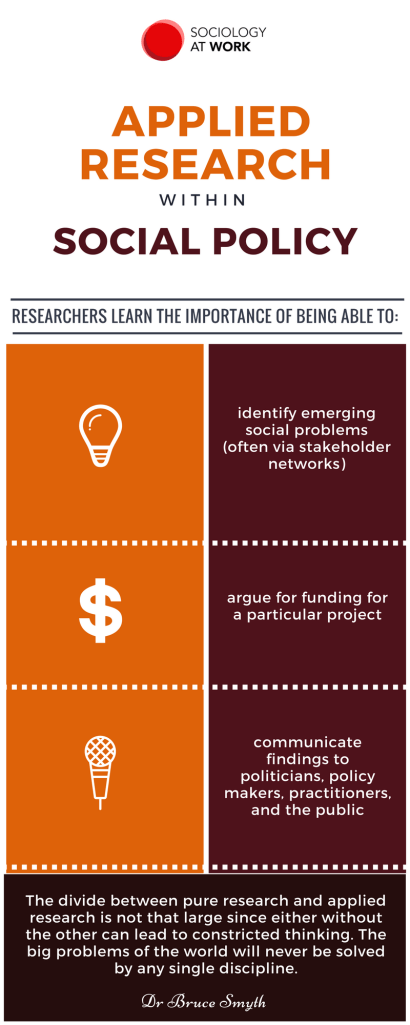 SOCIOLOGY AT WORK

APPLIED RESEARCH

WITHIN

SOCIAL POLICY

RESEARCHERS LEARN THE IMPORTANCE OF BEING ABLE TO:

identify emerging social problems (often via stakeholder networks)

$

argue for funding for a particular project

communicate findings to politicians, policy makers, practitioners, and the public

The divide between pure research and applied research is not that large since either without the other can lead to constricted thinking. The big problems of the world will never be solved by any single discipline.

Dr Bruce Smyth