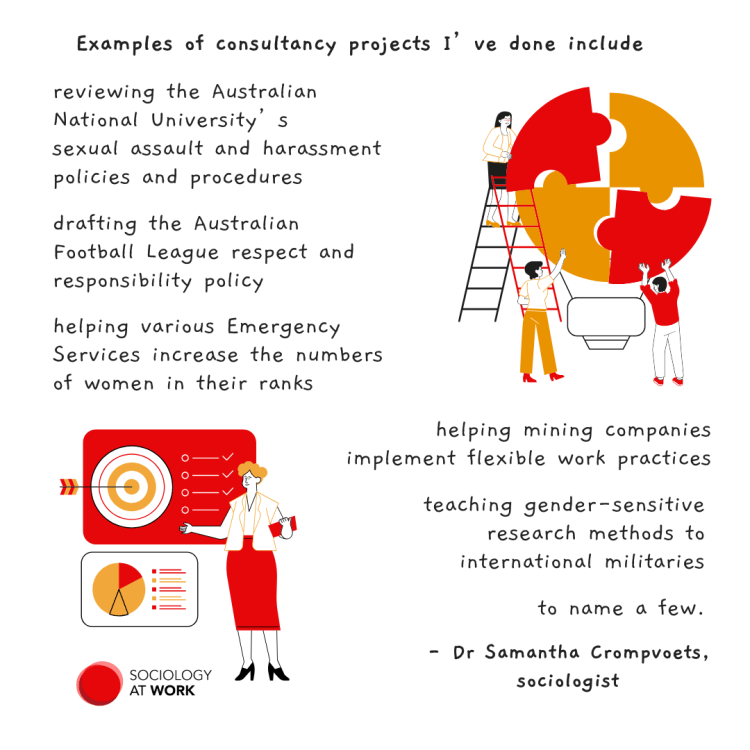 Examples of consultancy projects I' ve done include

reviewing the Australian National University' s sexual assault and harassment policies and procedures

drafting the Australian Football League respect and responsibility policy

helping various Emergency Services increase the numbers of women in their ranks

helping mining companies implement flexible work practices

teaching gender-sensitive research methods to international militaries

to name a few.

- Dr Samantha Crompvoets, sociologist

SOCIOLOGY AT WORK