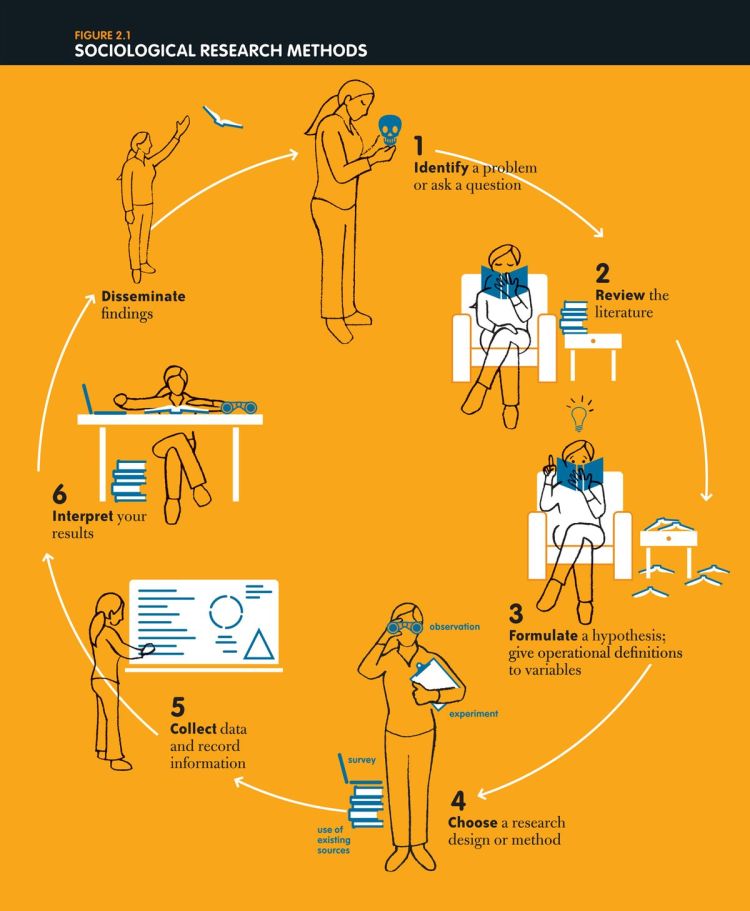 FIGURE 2.1
SOCIOLOGICAL RESEARCH METHODS

1
Identify a problem or ask a question

2
Review the literature

3
Formulate a hypothesis; give operational definitions to variables

observation

experiment

survey

use of existing sources

4
Choose a research design or method

5
Collect data and record information

6
Interpret your results

Disseminate findings